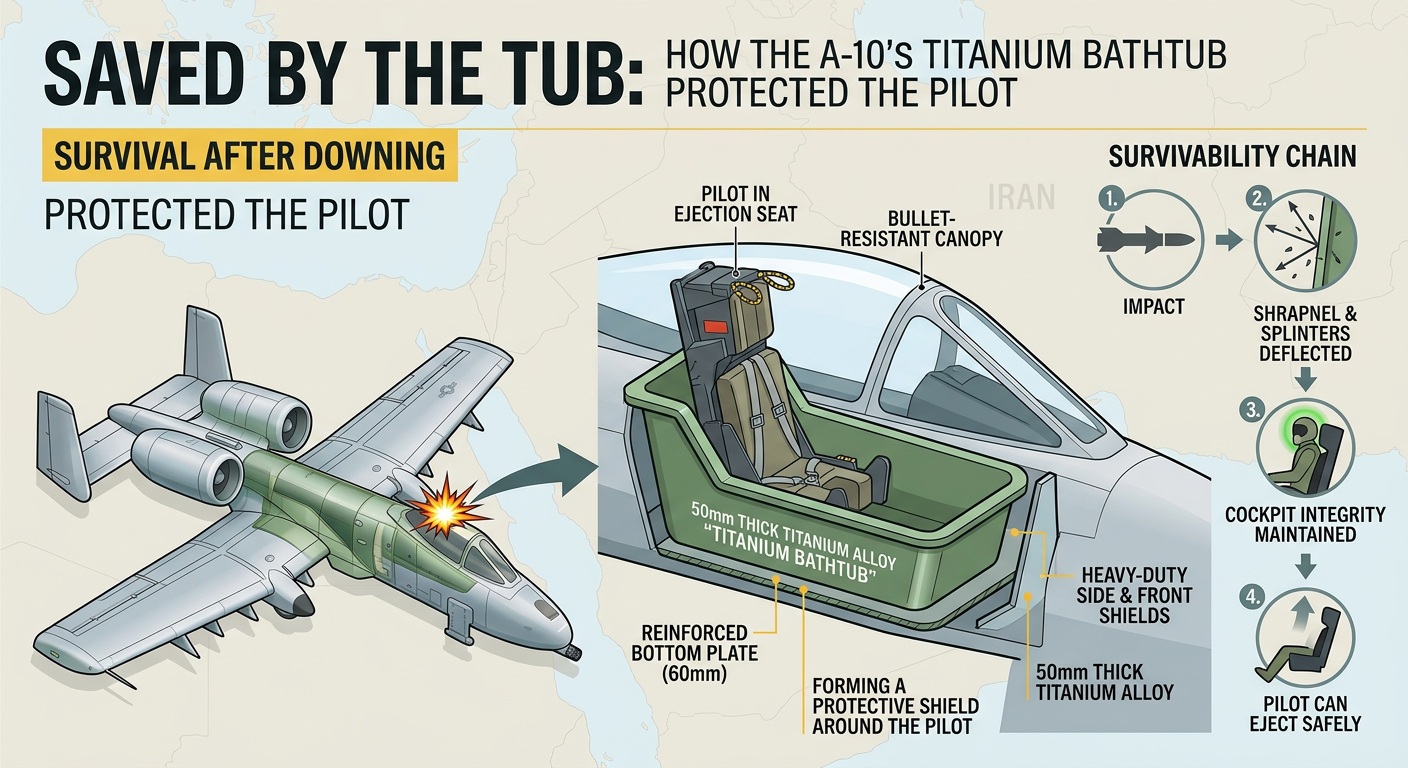 SAVED BY THE TUB: HOW THE A-10's TITANIUM BATHTUB PROTECTED THE PILOT

SURVIVAL AFTER DOWNING

PROTECTED THE PILOT

IRAN

PILOT IN EJECTION SEAT

BULLET-RESISTANT CANOPY

50mm THICK TITANIUM ALLOY "TITANIUM BATHTUB"

REINFORCED BOTTOM PLATE (60mm)

FORMING A PROTECTIVE SHIELD AROUND THE PILOT

HEAVY-DUTY SIDE & FRONT SHIELDS

50mm THICK TITANIUM ALLOY

SURVIVABILITY CHAIN

1. IMPACT

2. SHRAPNEL & SPLINTERS DEFLECTED

3. COCKPIT INTEGRITY MAINTAINED

4. PILOT CAN EJECT SAFELY